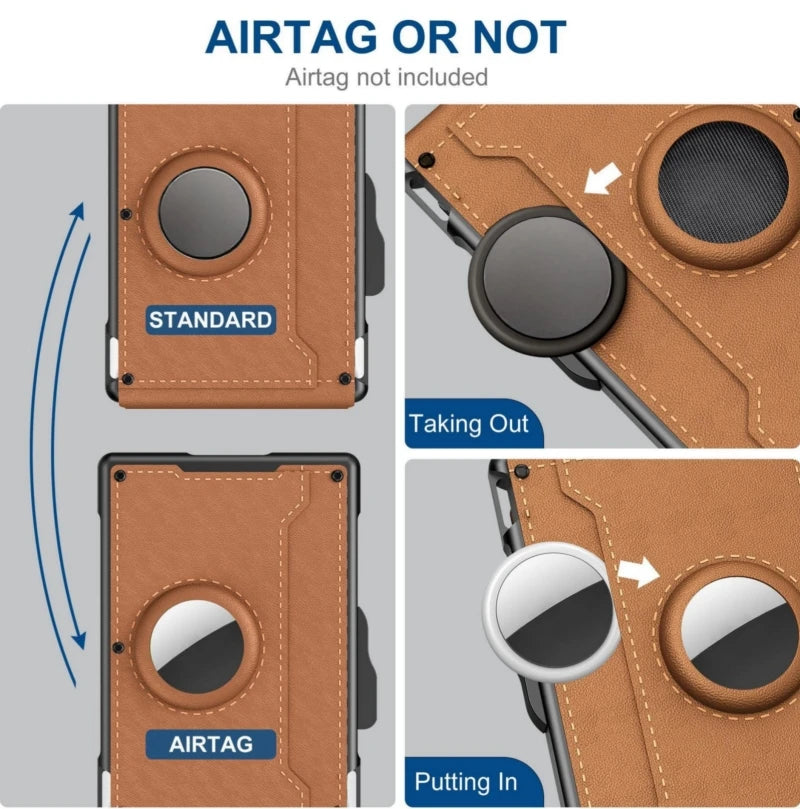 AIRTAG OR NOT
Airtag not included

STANDARD

AIRTAG

Taking Out

Putting In